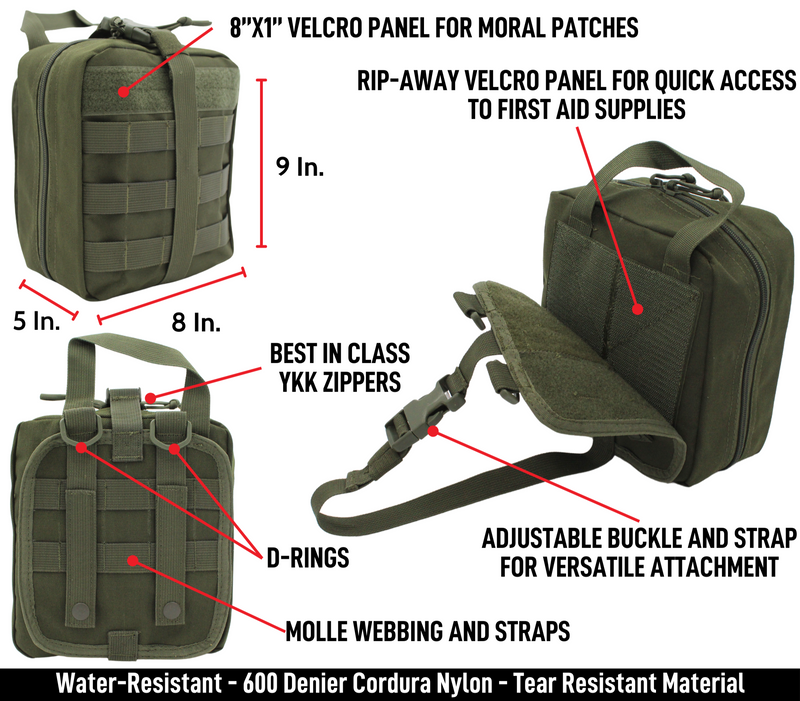 8"X1" VELCRO PANEL FOR MORAL PATCHES

RIP-AWAY VELCRO PANEL FOR QUICK ACCESS TO FIRST AID SUPPLIES

9 In.

5 In.

8 In.

BEST IN CLASS YKK ZIPPERS

D-RINGS

ADJUSTABLE BUCKLE AND STRAP FOR VERSATILE ATTACHMENT

MOLLE WEBBING AND STRAPS

Water-Resistant - 600 Denier Cordura Nylon - Tear Resistant Material