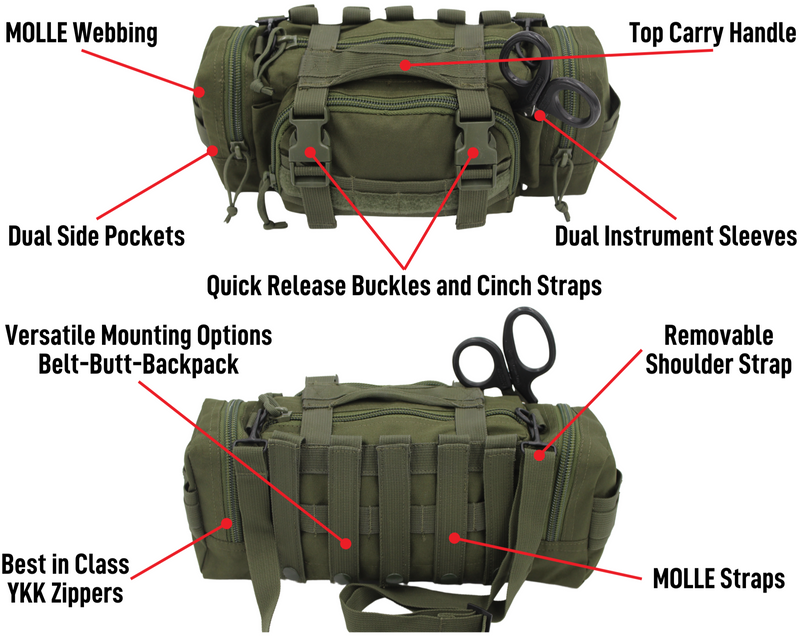 MOLLE Webbing

Top Carry Handle

Dual Side Pockets

Dual Instrument Sleeves

Quick Release Buckles and Cinch Straps

Versatile Mounting Options
Belt-Butt-Backpack

Removable
Shoulder Strap

Best in Class
YKK Zippers

MOLLE Straps