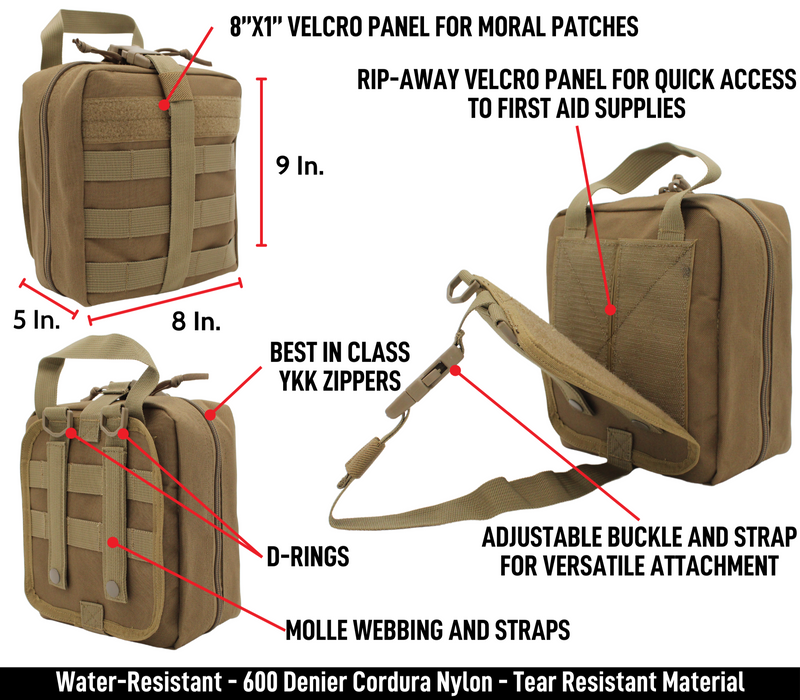 8"X1" VELCRO PANEL FOR MORAL PATCHES

RIP-AWAY VELCRO PANEL FOR QUICK ACCESS TO FIRST AID SUPPLIES

9 In.

5 In.

8 In.

BEST IN CLASS YKK ZIPPERS

D-RINGS

ADJUSTABLE BUCKLE AND STRAP FOR VERSATILE ATTACHMENT

MOLLE WEBBING AND STRAPS

Water-Resistant - 600 Denier Cordura Nylon - Tear Resistant Material