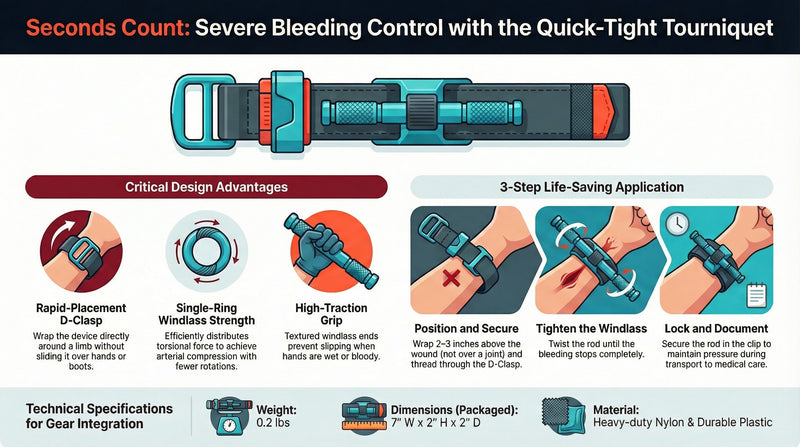 Seconds Count: Severe Bleeding Control with the Quick-Tight Tourniquet

Critical Design Advantages

Rapid-Placement D-Clasp
Wrap the device directly around a limb without sliding it over hands or boots.

Single-Ring Windlass Strength
Efficiently distributes torsional force to achieve arterial compression with fewer rotations.

High-Traction Grip
Textured windlass ends prevent slipping when hands are wet or bloody.

3-Step Life-Saving Application

Position and Secure
Wrap 2–3 inches above the wound (not over a joint) and thread through the D-Clasp.

Tighten the Windlass
Twist the rod until the bleeding stops completely.

Lock and Document
Secure the rod in the clip to maintain pressure during transport to medical care.

Technical Specifications for Gear Integration

Weight:
0.2 lbs

Dimensions (Packaged):
7" W x 2" H x 2" D

Material:
Heavy-duty Nylon & Durable Plastic